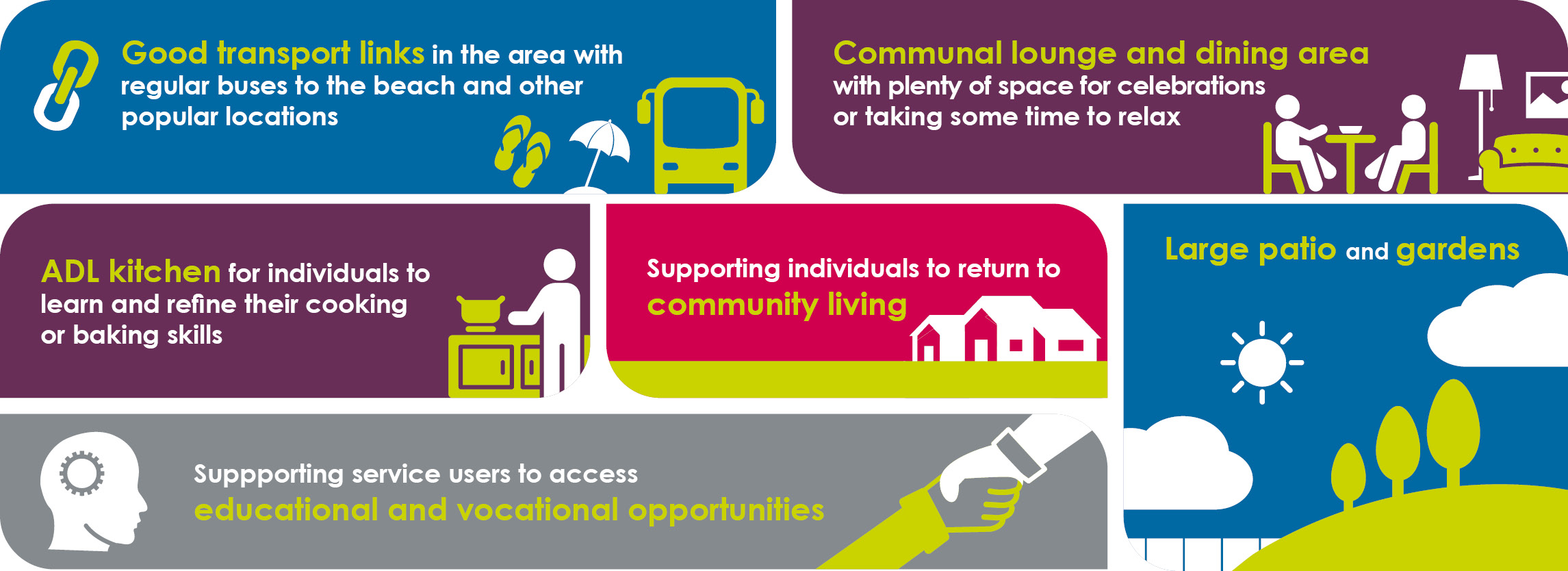 Good transport links in the area with regular buses to the beach and other popular locations

Communal lounge and dining area with plenty of space for celebrations or taking some time to relax

ADL kitchen for individuals to learn and refine their cooking or baking skills

Supporting individuals to return to community living

Large patio and gardens

Suppporting service users to access educational and vocational opportunities