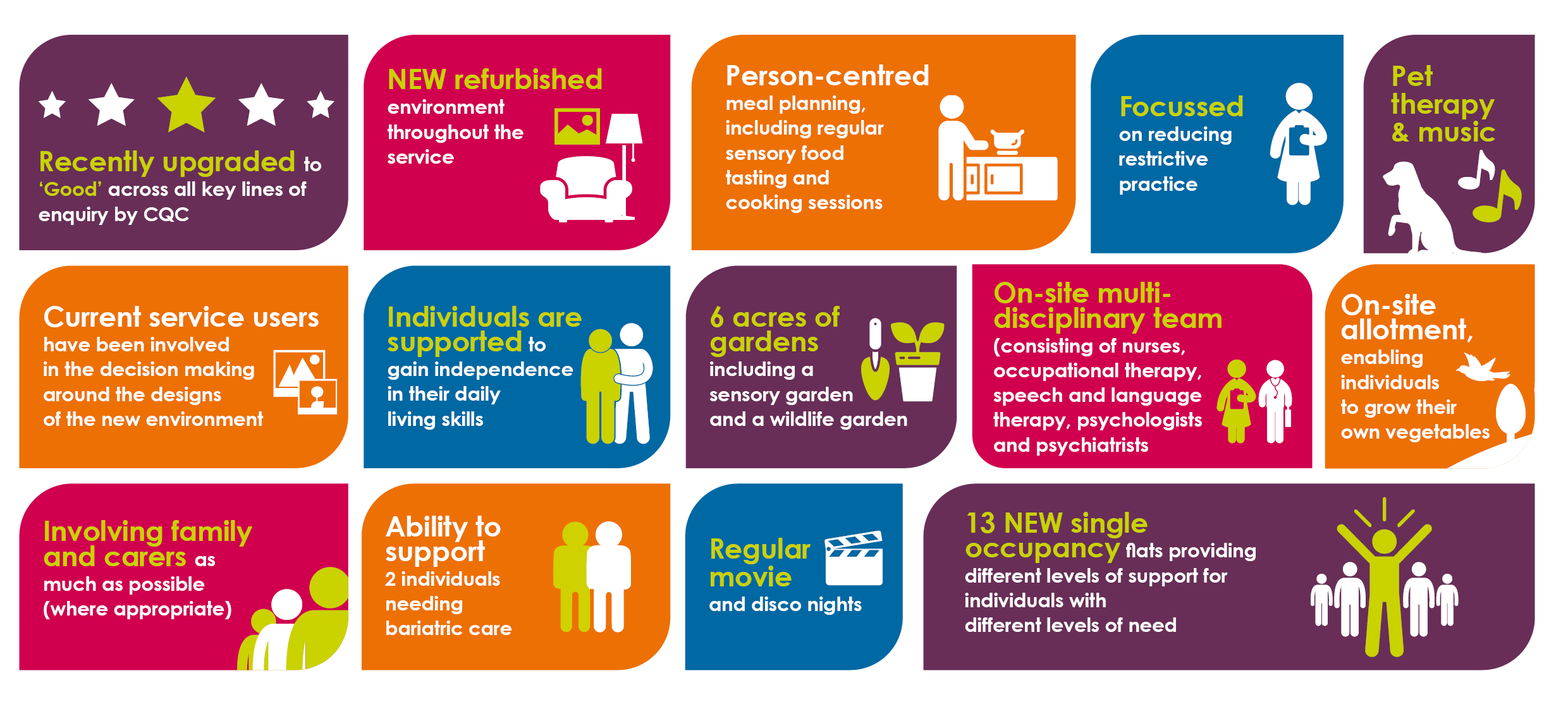 Recently upgraded to 'Good' across all key lines of enquiry by CQC

NEW refurbished environment throughout the service

Person-centred meal planning, including regular sensory food tasting and cooking sessions

Focussed on reducing restrictive practice

Pet therapy & music

Current service users have been involved in the decision making around the designs of the new environment

Individuals are supported to gain independence in their daily living skills

6 acres of gardens including a sensory garden and a wildlife garden

On-site multi-disciplinary team (consisting of nurses, occupational therapy, speech and language therapy, psychologists and psychiatrists

On-site allotment, enabling individuals to grow their own vegetables

Involving family and carers as much as possible (where appropriate)

Ability to support 2 individuals needing bariatric care

Regular movie and disco nights

13 NEW single occupancy flats providing different levels of support for individuals with different levels of need