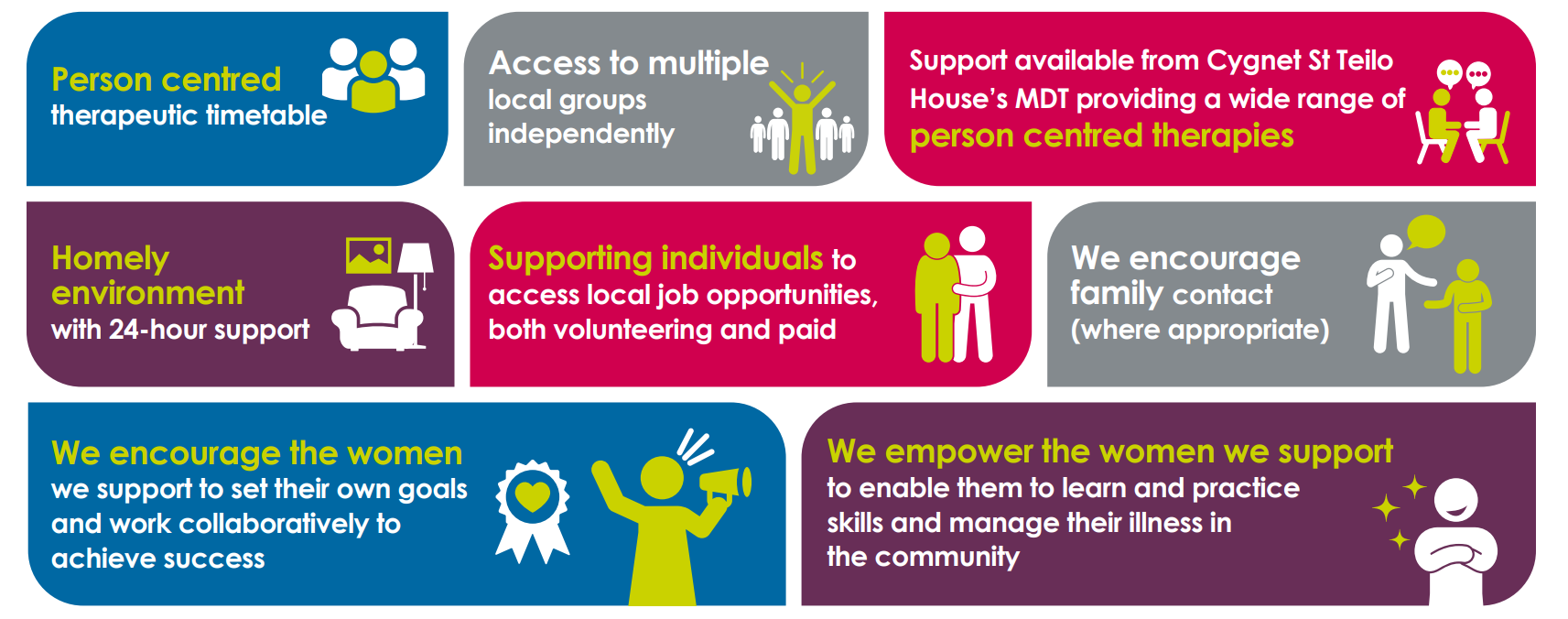 Person centred therapeutic timetable

Access to multiple local groups independently

Support available from Cygnet St Teilo House's MDT providing a wide range of person centred therapies

Homely environment with 24-hour support

Supporting individuals to access local job opportunities, both volunteering and paid

We encourage family contact (where appropriate)

We encourage the women we support to set their own goals and work collaboratively to achieve success

We empower the women we support to enable them to learn and practice skills and manage their illness in the community