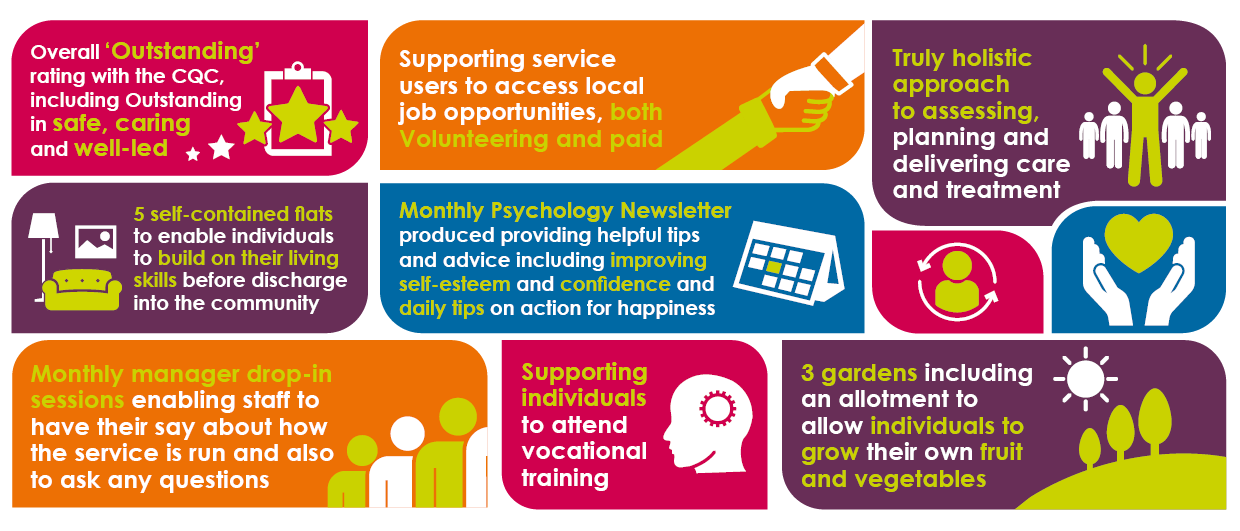 Overall 'Outstanding' rating with the CQC, including Outstanding in safe, caring and well-led

Supporting service users to access local job opportunities, both Volunteering and paid

Truly holistic approach to assessing, planning and delivering care and treatment

5 self-contained flats to enable individuals to build on their living skills before discharge into the community

Monthly Psychology Newsletter produced providing helpful tips and advice including improving self-esteem and confidence and daily tips on action for happiness

Monthly manager drop-in sessions enabling staff to have their say about how the service is run and also to ask any questions

Supporting individuals to attend vocational training

3 gardens including an allotment to allow individuals to grow their own fruit and vegetables