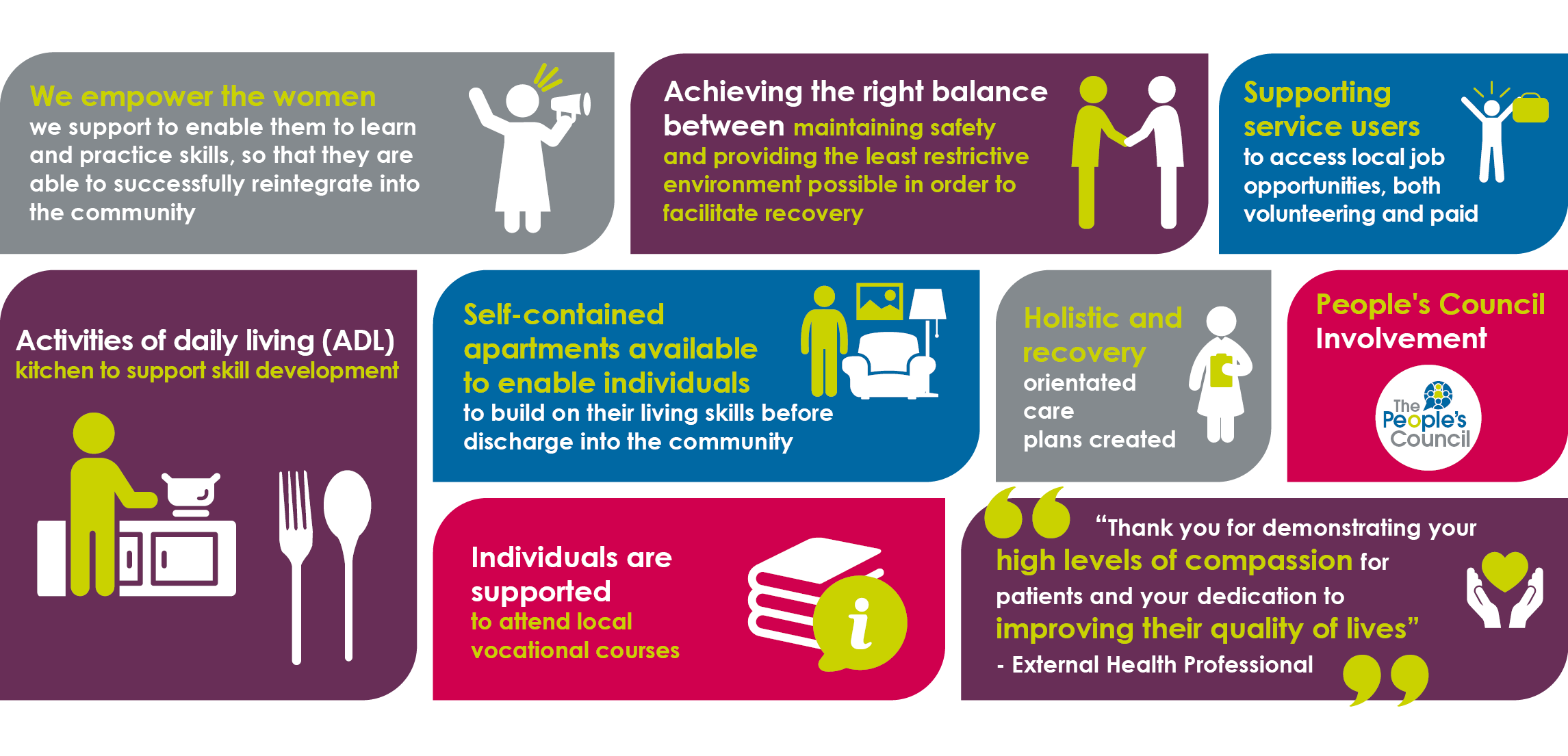 We empower the women we support to enable them to learn and practice skills, so that they are able to successfully reintegrate into the community

Achieving the right balance between maintaining safety and providing the least restrictive environment possible in order to facilitate recovery

Supporting service users to access local job opportunities, both volunteering and paid

Activities of daily living (ADL) kitchen to support skill development

Self-contained apartments available to enable individuals to build on their living skills before discharge into the community

Holistic and recovery orientated care plans created

People's Council Involvement

The People's Council

Individuals are supported to attend local vocational courses

"Thank you for demonstrating your high levels of compassion for patients and your dedication to improving their quality of lives"
- External Health Professional