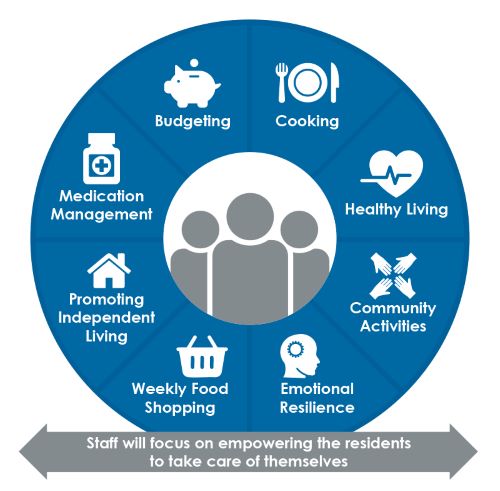 Budgeting

Cooking

Healthy Living

Community Activities

Emotional Resilience

Weekly Food Shopping

Promoting Independent Living

Medication Management

Staff will focus on empowering the residents to take care of themselves