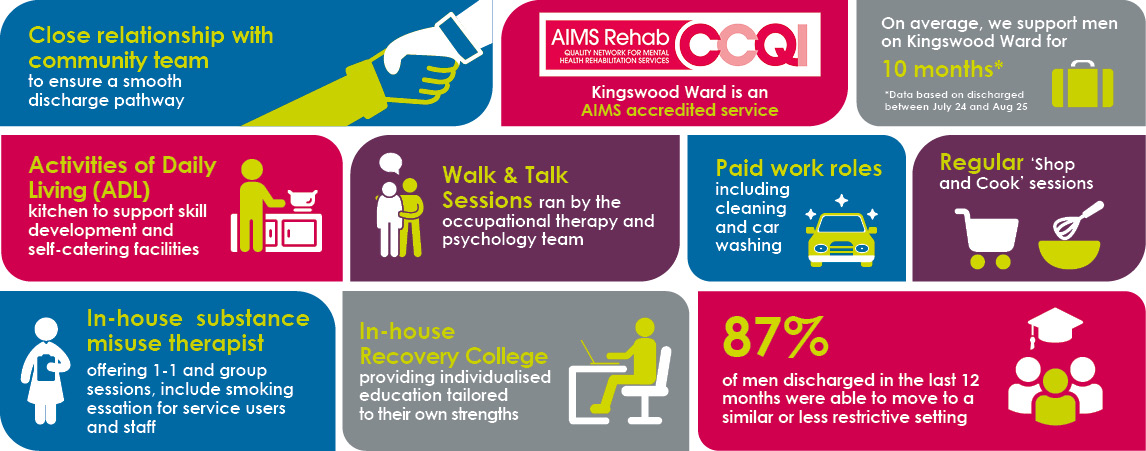 Close relationship with community team to ensure a smooth discharge pathway

AIMS Rehab
QUALITY NETWORK FOR MENTAL HEALTH REHABILITATION SERVICES
CCQI

Kingswood Ward is an AIMS accredited service

On average, we support men on Kingswood Ward for

10 months*

*Data based on discharged between July 24 and Aug 25

Activities of Daily Living (ADL) kitchen to support skill development and self-catering facilities

Walk & Talk Sessions ran by the occupational therapy and psychology team

Paid work roles including cleaning and car washing

Regular 'Shop and Cook' sessions

In-house substance misuse therapist offering 1-1 and group sessions, include smoking essation for service users and staff

In-house Recovery College providing individualised education tailored to their own strengths

87%

of men discharged in the last 12 months were able to move to a similar or less restrictive setting