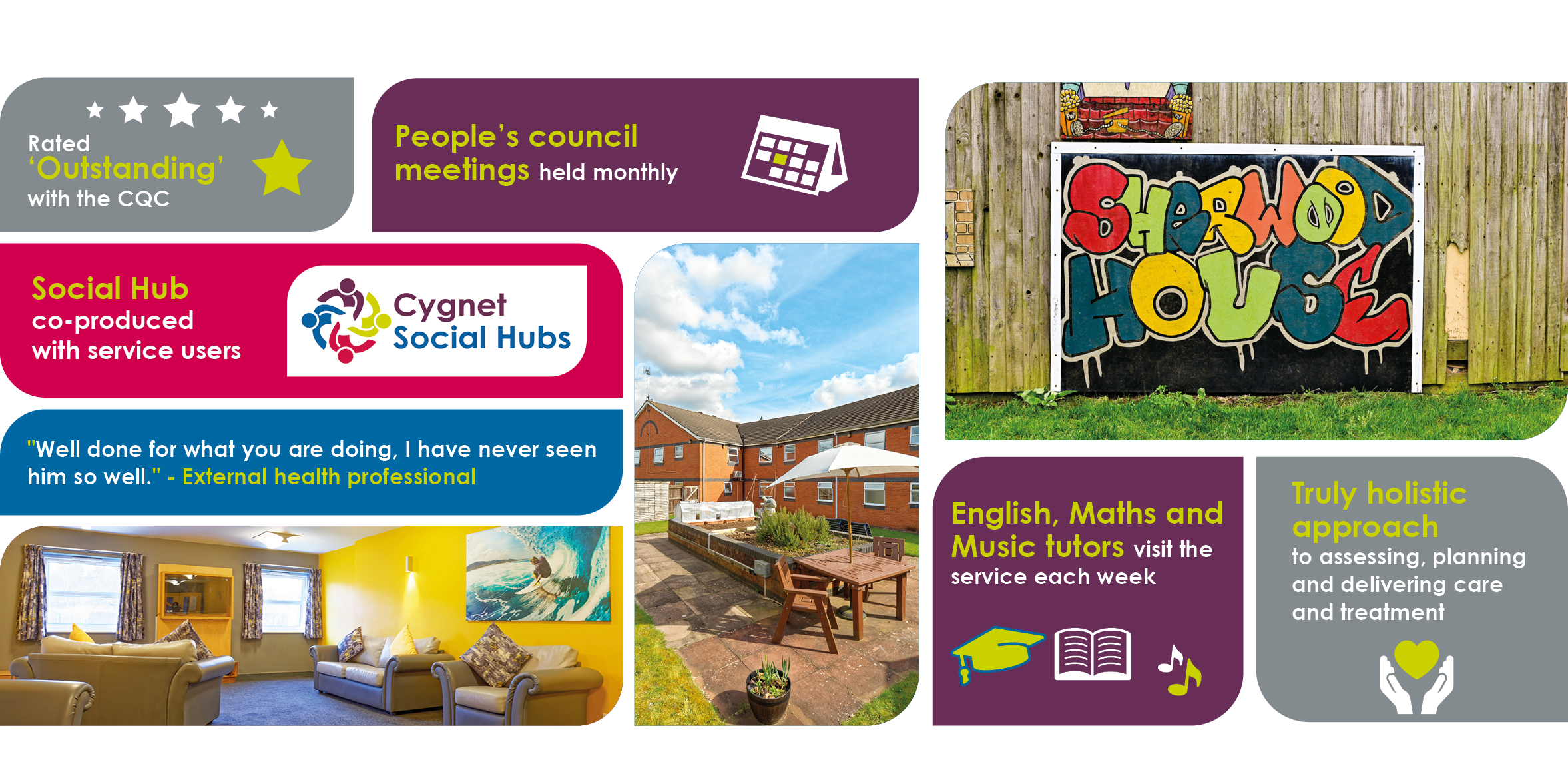 Rated ‘Outstanding’ with the CQC

People’s council meetings held monthly

Social Hub co-produced with service users

Cygnet Social Hubs

"Well done for what you are doing, I have never seen him so well." - External health professional

SHERWOOD HOUSE

English, Maths and Music tutors visit the service each week

Truly holistic approach to assessing, planning and delivering care and treatment