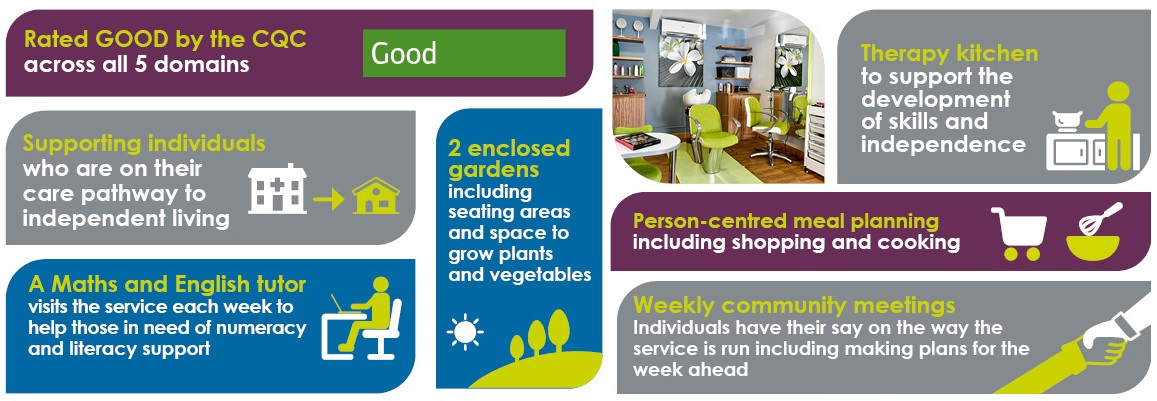 Rated GOOD by the CQC across all 5 domains

Good

Supporting individuals who are on their care pathway to independent living

A Maths and English tutor visits the service each week to help those in need of numeracy and literacy support

2 enclosed gardens including seating areas and space to grow plants and vegetables

Therapy kitchen to support the development of skills and independence

Person-centred meal planning including shopping and cooking

Weekly community meetings Individuals have their say on the way the service is run including making plans for the week ahead