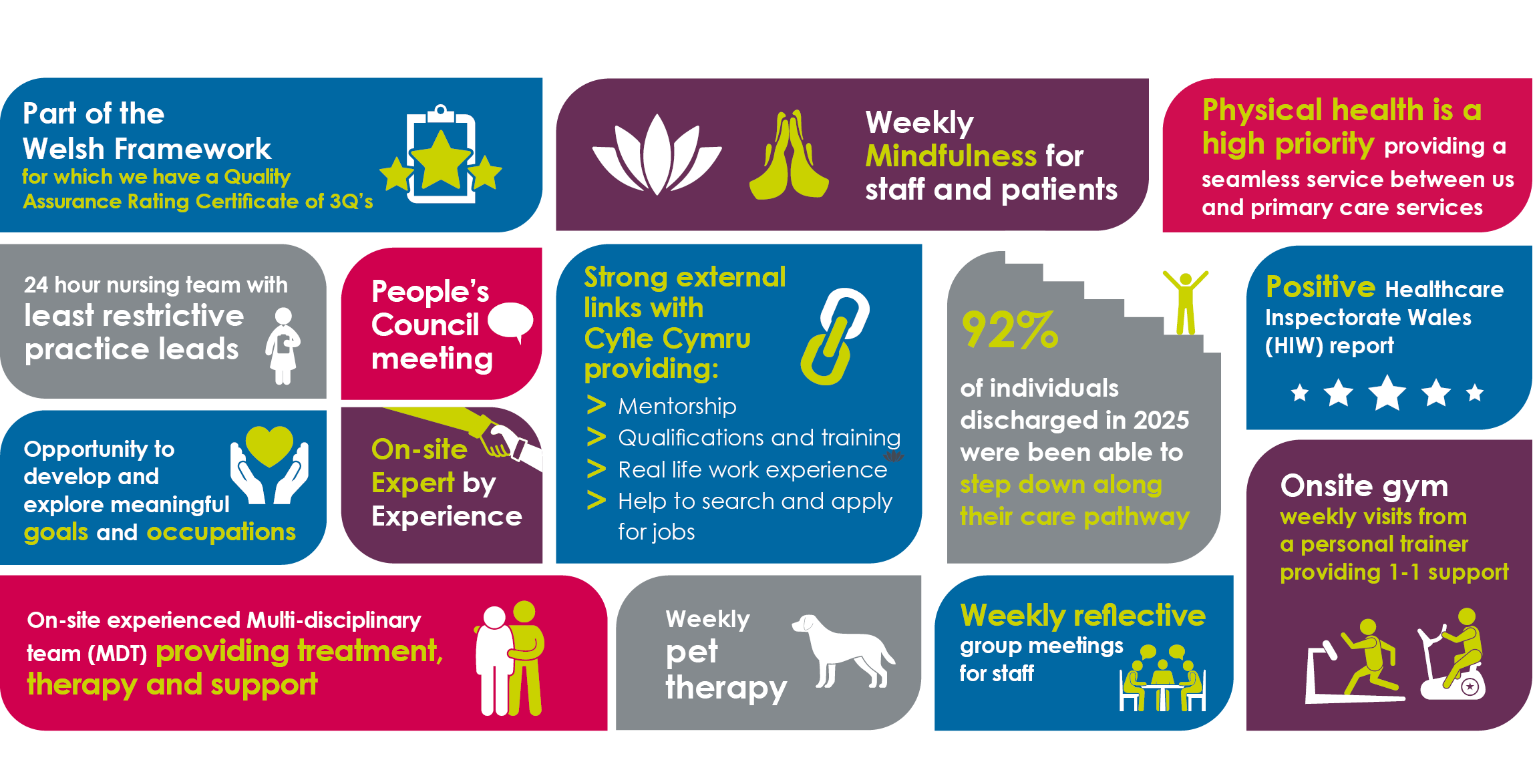 Part of the Welsh Framework for which we have a Quality Assurance Rating Certificate of 3Q's

Weekly Mindfulness for staff and patients

Physical health is a high priority providing a seamless service between us and primary care services

24 hour nursing team with least restrictive practice leads

People's Council meeting

Strong external links with Cyfle Cymru providing:
> Mentorship
> Qualifications and training
> Real life work experience
> Help to search and apply for jobs

92%
of individuals discharged in 2025 were been able to step down along their care pathway

Positive Healthcare Inspectorate Wales (HIW) report

Opportunity to develop and explore meaningful goals and occupations

On-site Expert by Experience

Onsite gym weekly visits from a personal trainer providing 1-1 support

On-site experienced Multi-disciplinary team (MDT) providing treatment, therapy and support

Weekly pet therapy

Weekly reflective group meetings for staff