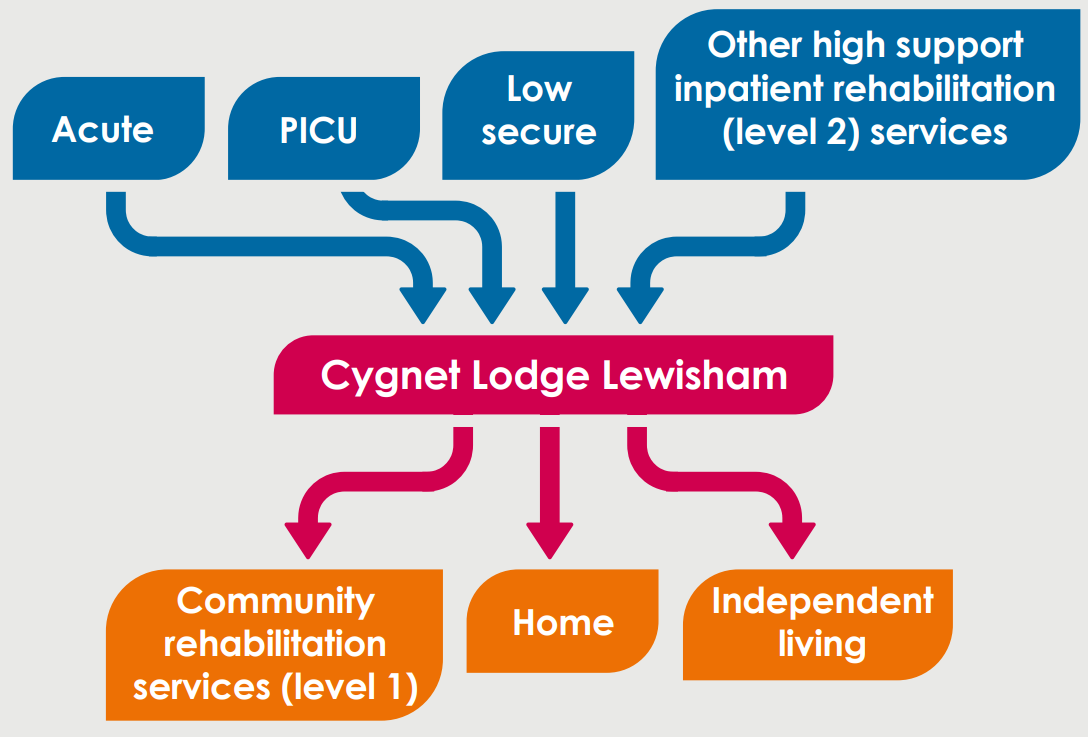 Acute

PICU

Low secure

Other high support inpatient rehabilitation (level 2) services

Cygnet Lodge Lewisham

Community rehabilitation services (level 1)

Home

Independent living