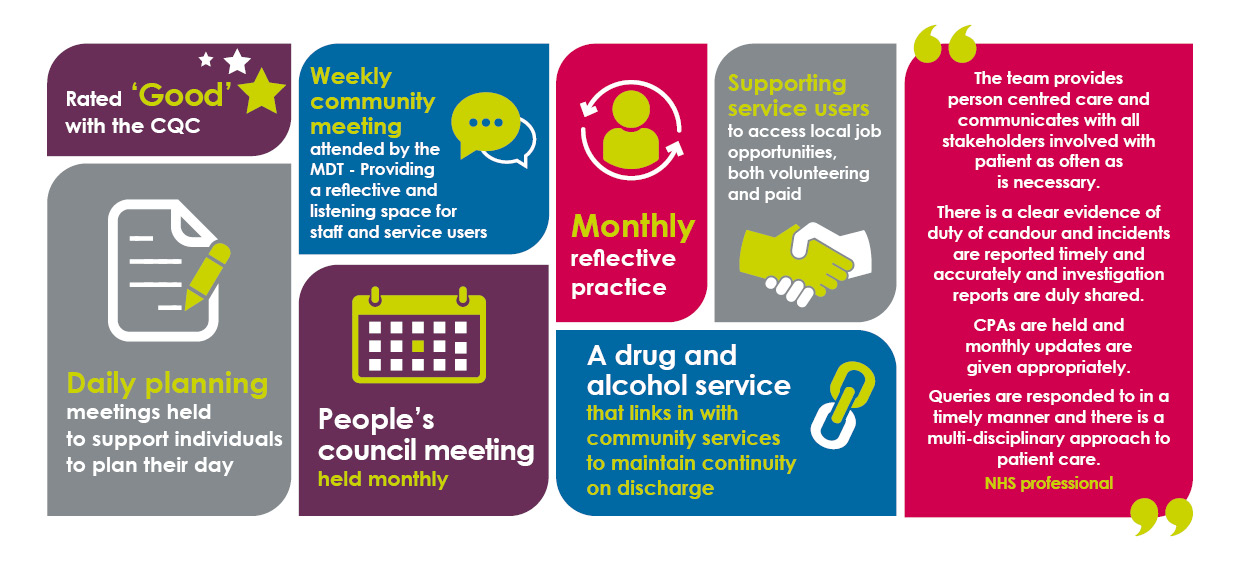 Rated 'Good' with the CQC

Daily planning meetings held to support individuals to plan their day

Weekly community meeting attended by the MDT - Providing a reflective and listening space for staff and service users

People's council meeting held monthly

Monthly reflective practice

Supporting service users to access local job opportunities, both volunteering and paid

A drug and alcohol service that links in with community services to maintain continuity on discharge

The team provides person centred care and communicates with all stakeholders involved with patient as often as is necessary.

There is a clear evidence of duty of candour and incidents are reported timely and accurately and investigation reports are duly shared.

CPAs are held and monthly updates are given appropriately.

Queries are responded to in a timely manner and there is a multi-disciplinary approach to patient care.

NHS professional